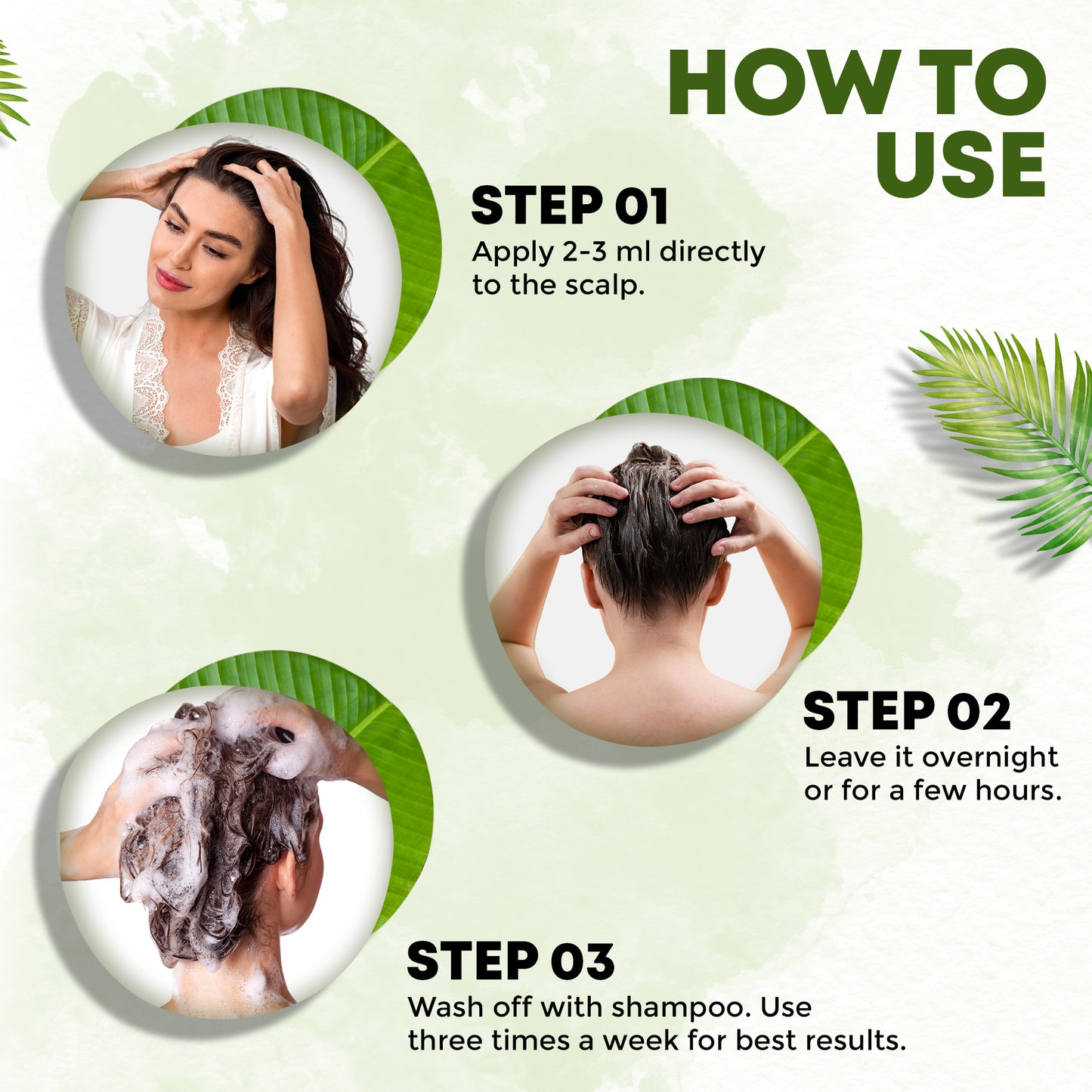 HOW TO USE

STEP 01
Apply 2-3 ml directly to the scalp.

STEP 02
Leave it overnight or for a few hours.

STEP 03
Wash off with shampoo. Use three times a week for best results.