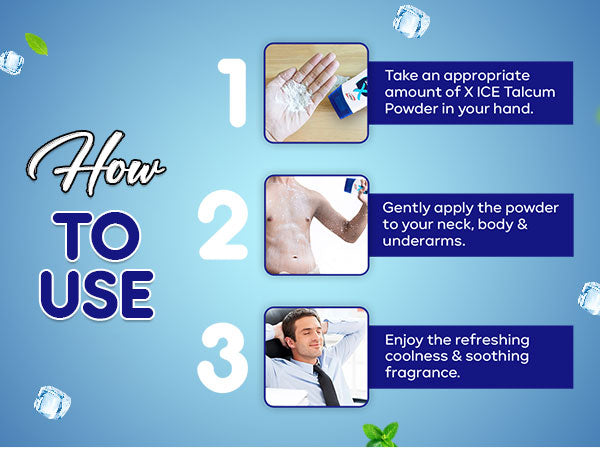 How
TO
USE

1

Take an appropriate amount of X ICE Talcum Powder in your hand.

2

Gently apply the powder to your neck, body & underarms.

3

Enjoy the refreshing coolness & soothing fragrance.