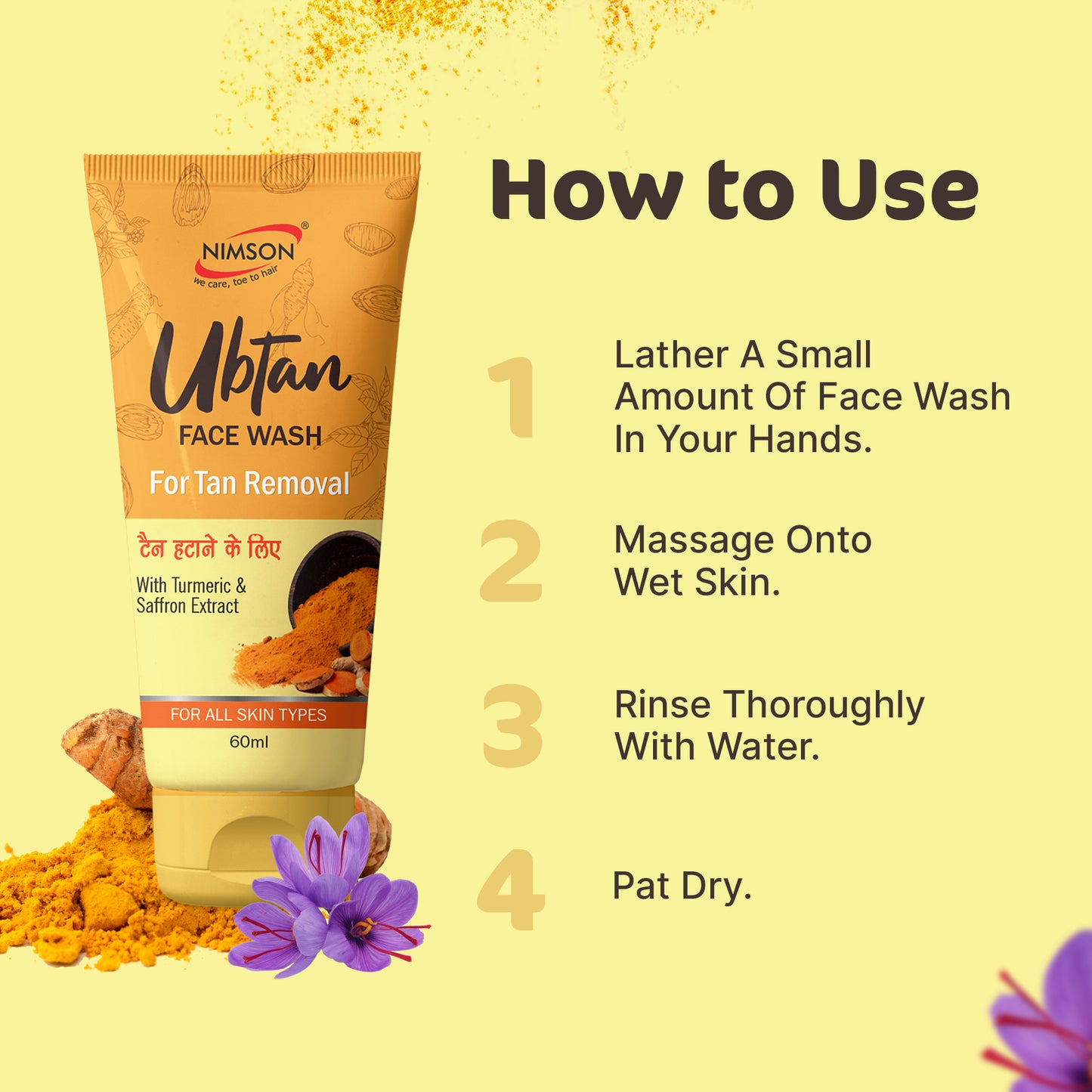 NIMSON®
we care, toe to hair

Ubtan
FACE WASH
For Tan Removal

टैन हटाने के लिए
With Turmeric & Saffron Extract

FOR ALL SKIN TYPES
60ml

How to Use

1 Lather A Small Amount Of Face Wash In Your Hands.

2 Massage Onto Wet Skin.

3 Rinse Thoroughly With Water.

4 Pat Dry.