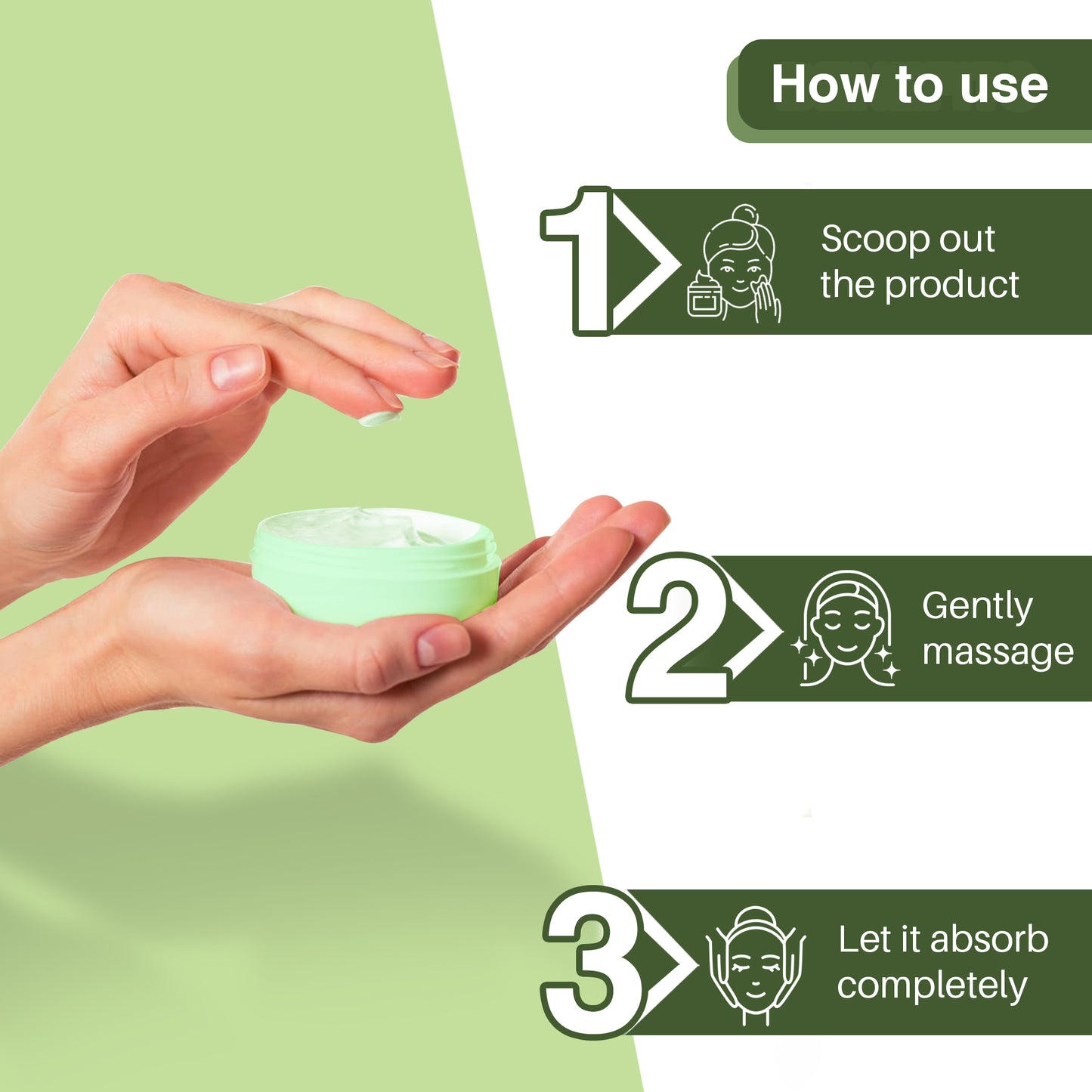 How to use

1 Scoop out the product

2 Gently massage

3 Let it absorb completely